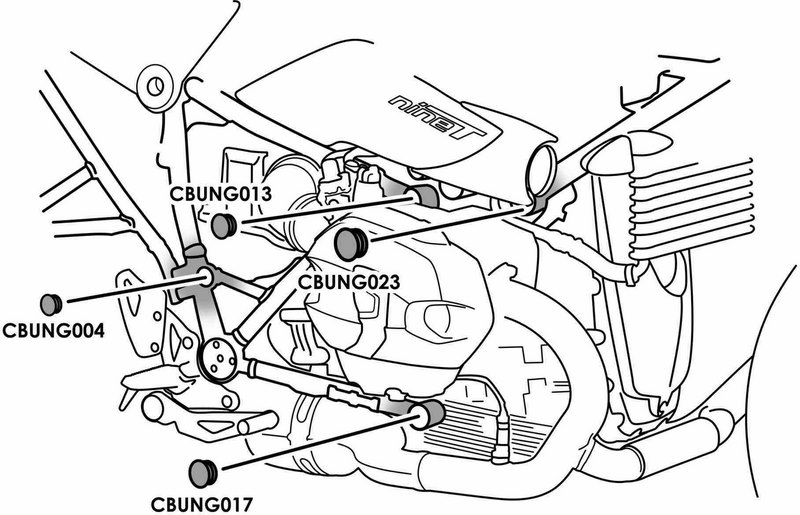 nineT

CBUNG013

CBUNG023

CBUNG004

CBUNG017